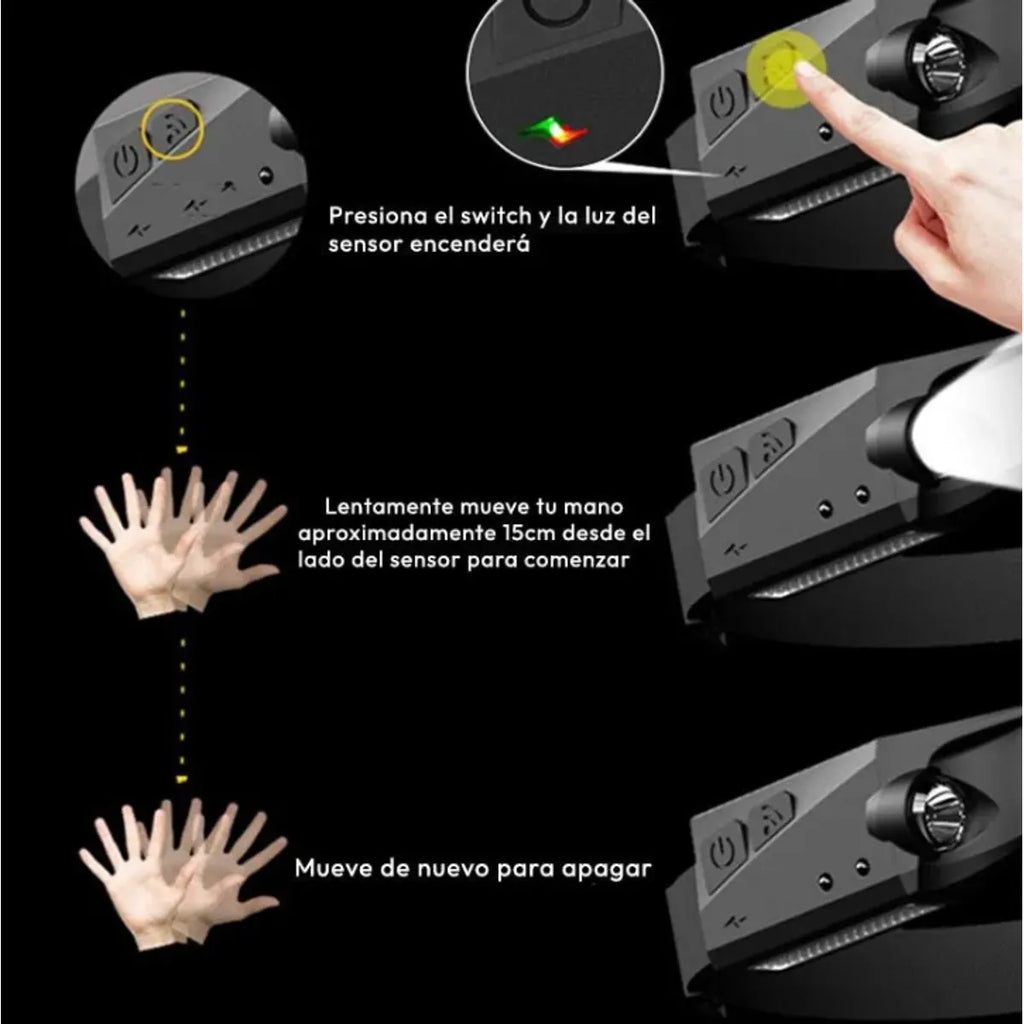 Presiona el switch y la luz del sensor encenderá

Lentamente mueve tu mano aproximadamente 15cm desde el lado del sensor para comenzar

Mueve de nuevo para apagar